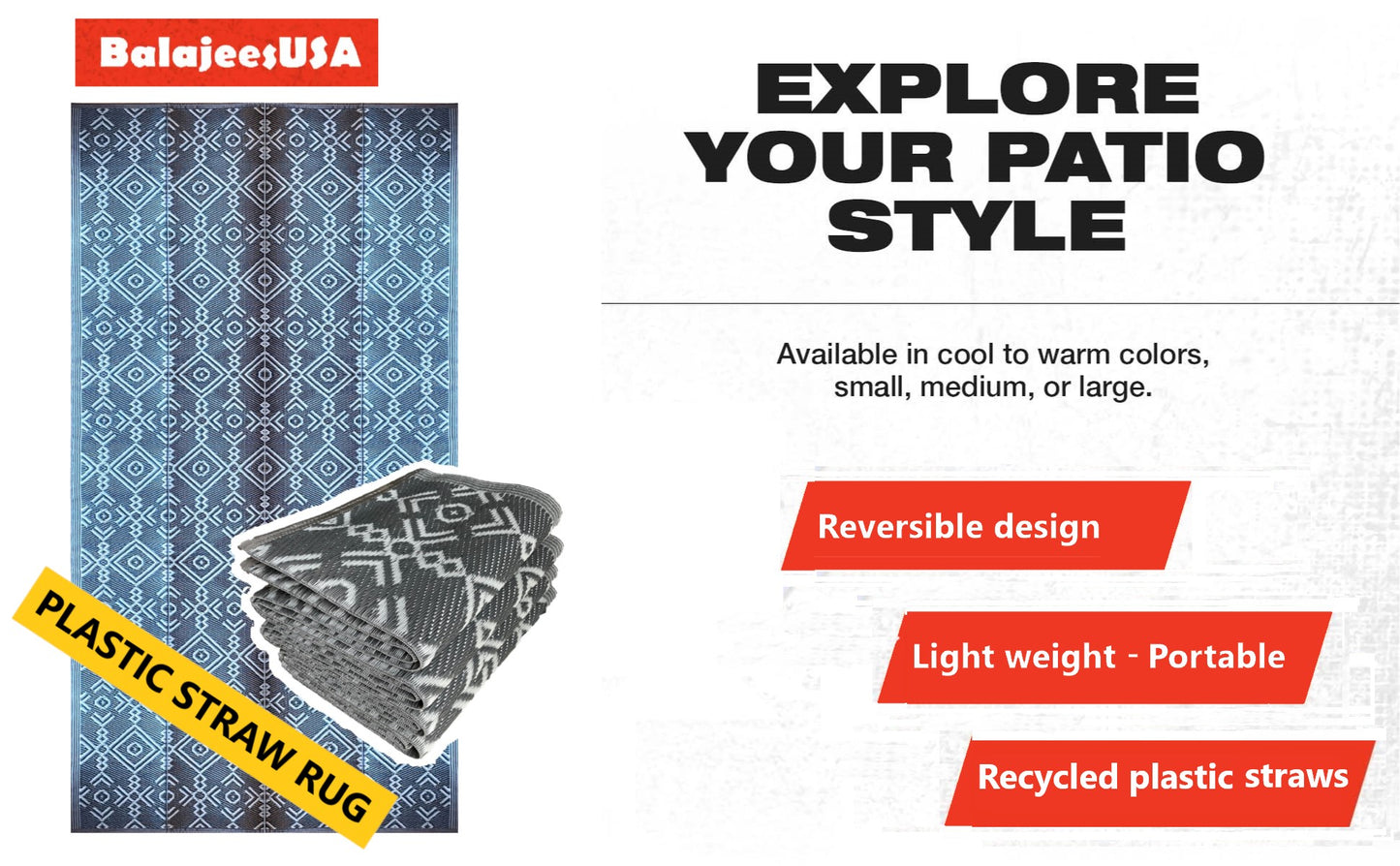 BalajeesUSA

PLASTIC STRAW RUG

EXPLORE YOUR PATIO STYLE

Available in cool to warm colors, small, medium, or large.

Reversible design

Light weight - Portable

Recycled plastic straws