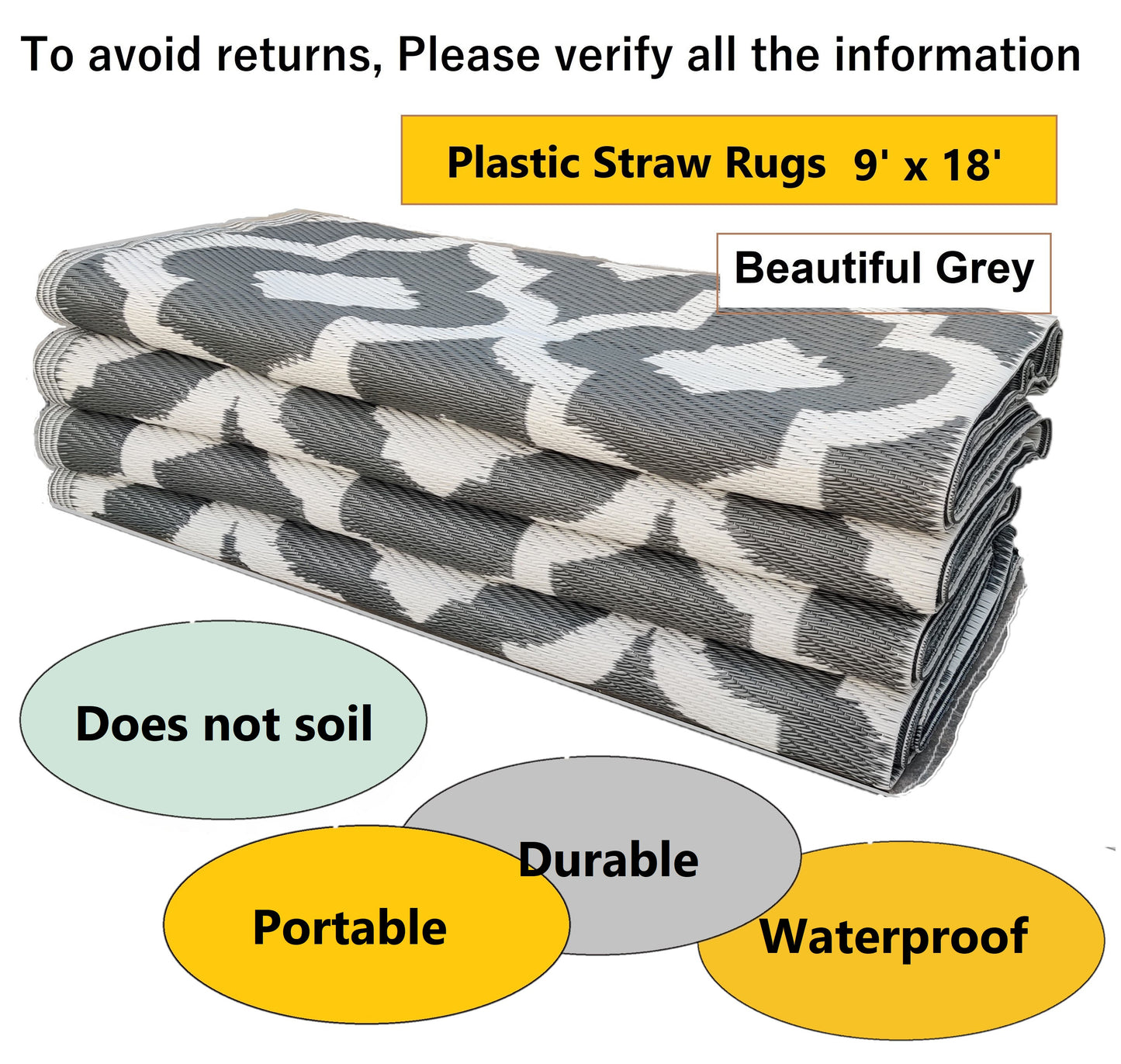 To avoid returns, Please verify all the information

Plastic Straw Rugs 9' x 18'

Beautiful Grey

Does not soil

Durable

Portable

Waterproof